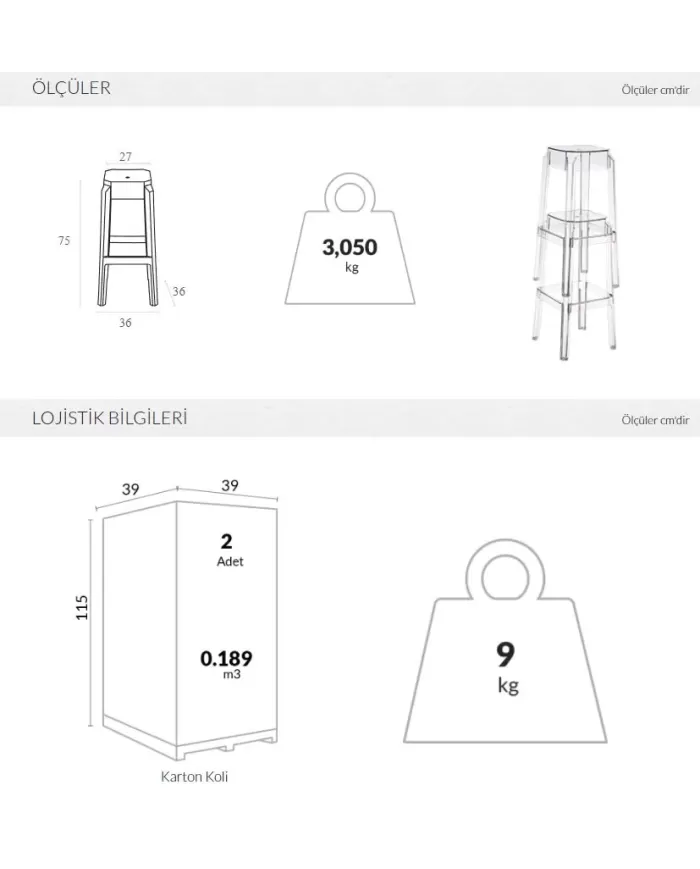 ÖLÇÜLER

Ölçüler cm'dir

27

75

36

36

3,050
kg

LOJİSTİK BİLGİLERİ

Ölçüler cm'dir

39

39

115

2
Adet

0.189
m3

Karton Koli

9
kg